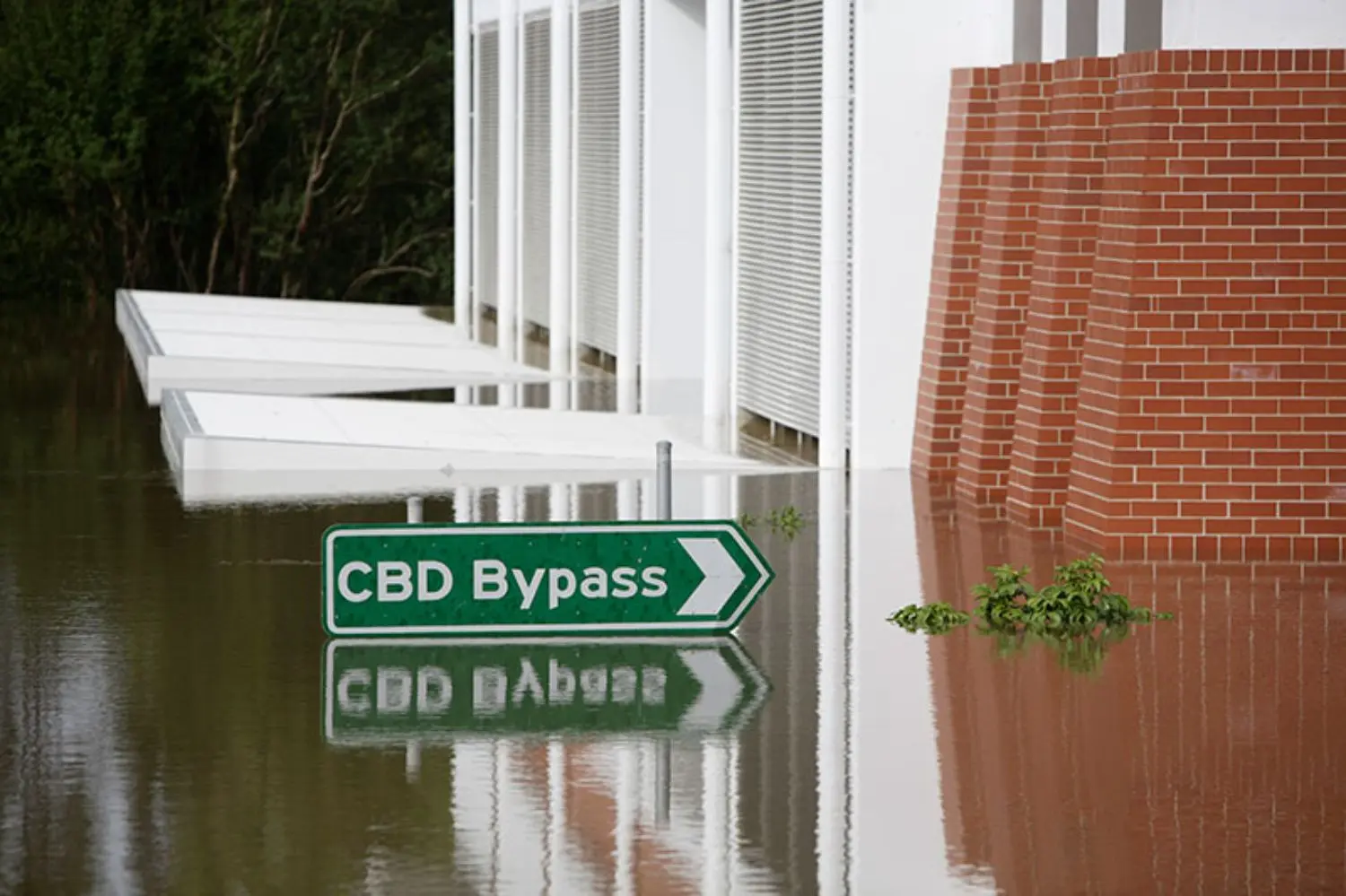 CBD Bypass